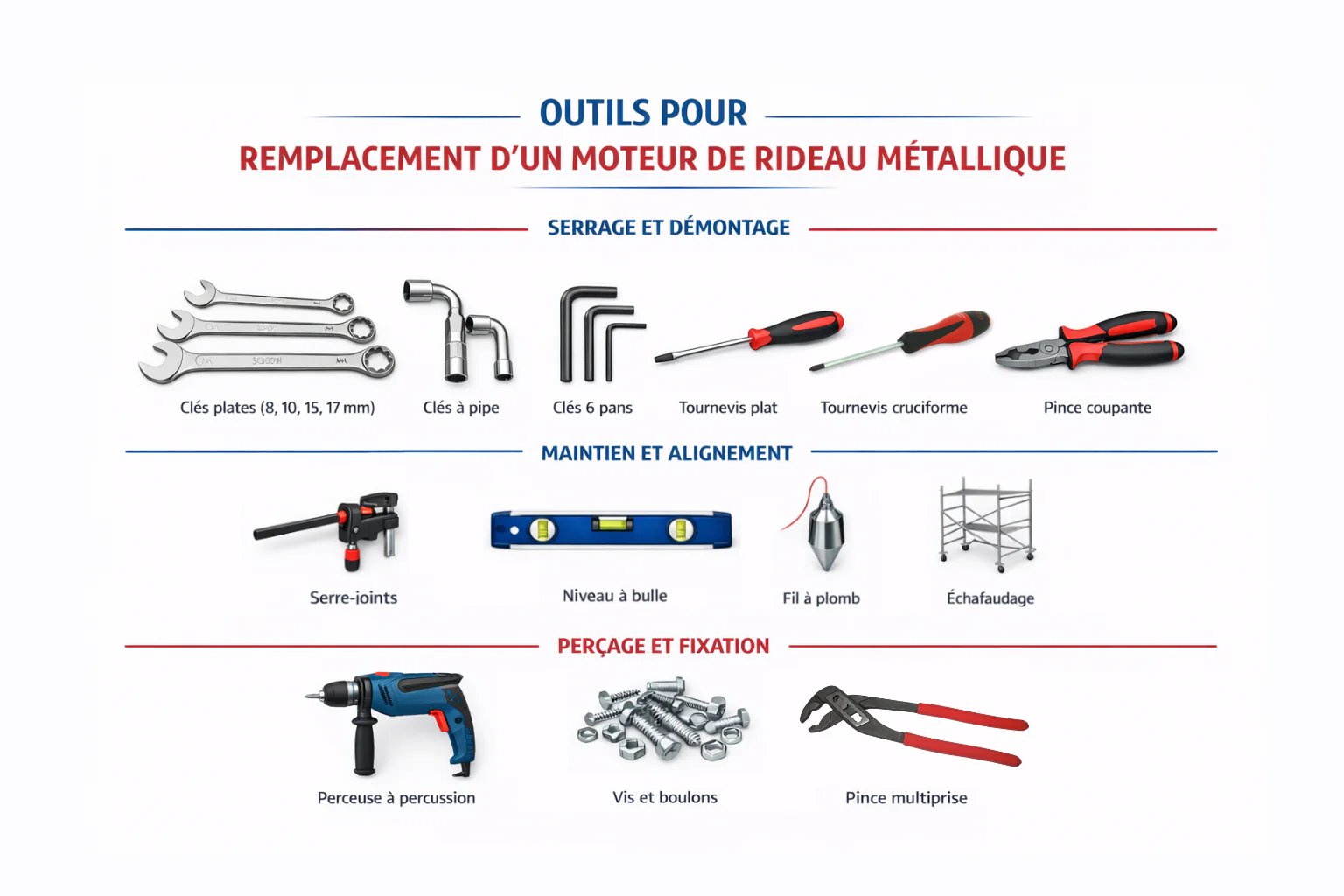 OUTILS POUR
REMPLACEMENT D'UN MOTEUR DE RIDEAU MÉTALLIQUE

SERRAGE ET DÉMONTAGE

Clés plates (8, 10, 15, 17 mm)
Clés à pipe
Clés 6 pans
Tournevis plat
Tournevis cruciforme
Pince coupante

MAINTIEN ET ALIGNEMENT

Serre-joints
Niveau à bulle
Fil à plomb
Échafaudage

PERÇAGE ET FIXATION

Perceuse à percussion
Vis et boulons
Pince multiprise